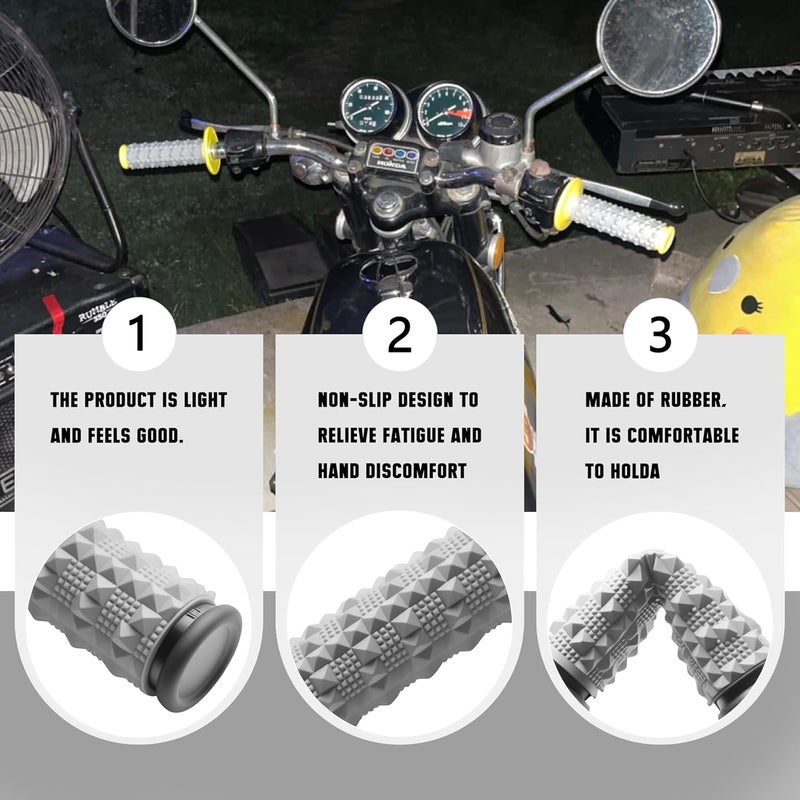 HONDA

RUMBLE

1

THE PRODUCT IS LIGHT AND FEELS GOOD.

2

NON-SLIP DESIGN TO RELIEVE FATIGUE AND HAND DISCOMFORT

3

MADE OF RUBBER, IT IS COMFORTABLE TO HOLDA